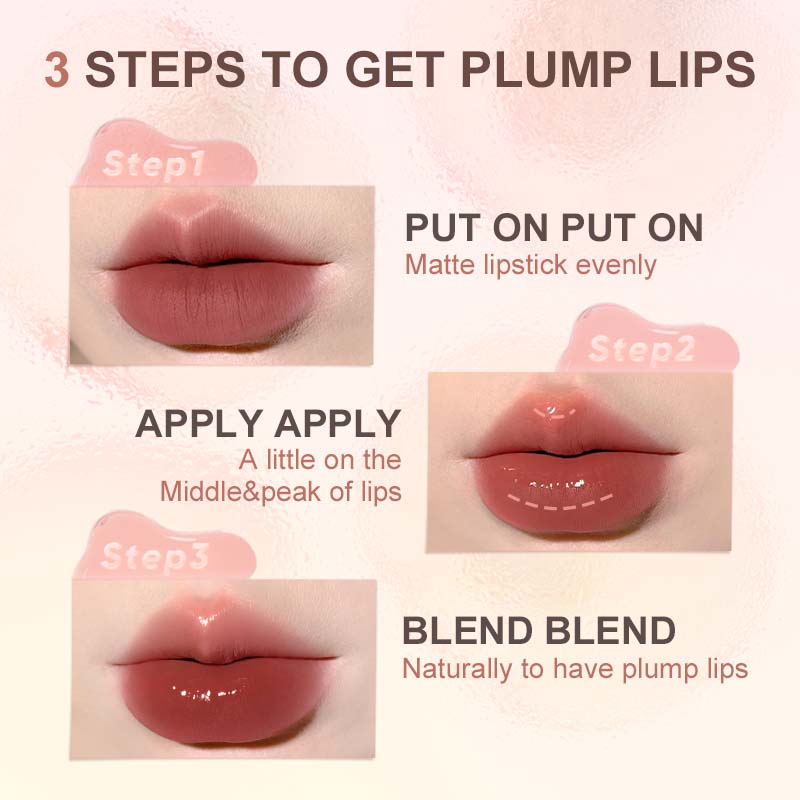 3 STEPS TO GET PLUMP LIPS

Step1

PUT ON PUT ON
Matte lipstick evenly

Step2

APPLY APPLY
A little on the Middle&peak of lips

Step3

BLEND BLEND
Naturally to have plump lips