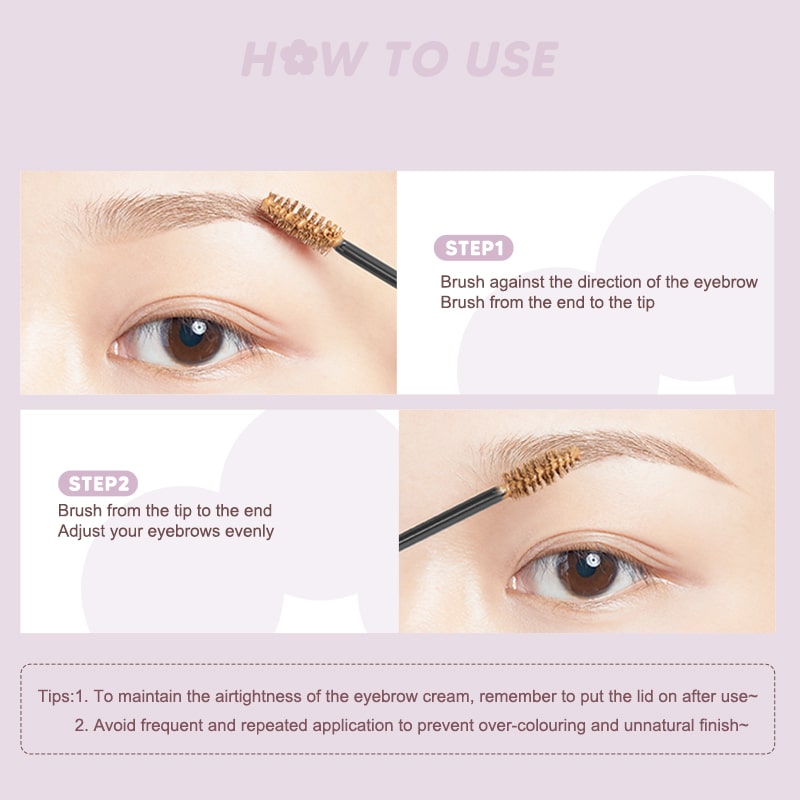 HOW TO USE

STEP1
Brush against the direction of the eyebrow
Brush from the end to the tip

STEP2
Brush from the tip to the end
Adjust your eyebrows evenly

Tips:1. To maintain the airtightness of the eyebrow cream, remember to put the lid on after use~
2. Avoid frequent and repeated application to prevent over-colouring and unnatural finish~