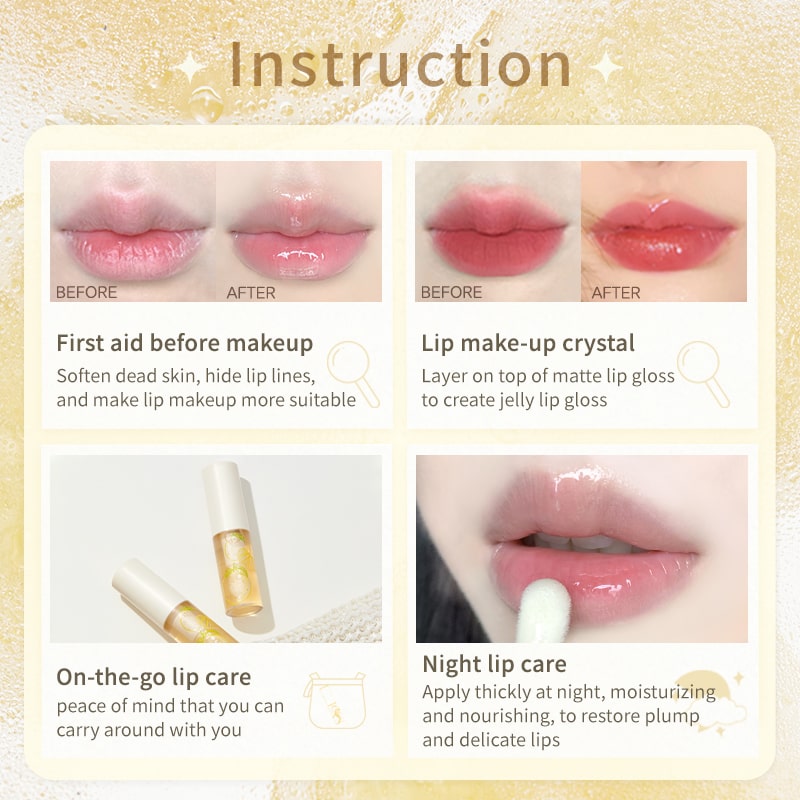 Instruction

BEFORE AFTER

First aid before makeup
Soften dead skin, hide lip lines, and make lip makeup more suitable

BEFORE AFTER

Lip make-up crystal
Layer on top of matte lip gloss to create jelly lip gloss

On-the-go lip care
peace of mind that you can carry around with you

Night lip care
Apply thickly at night, moisturizing and nourishing, to restore plump and delicate lips