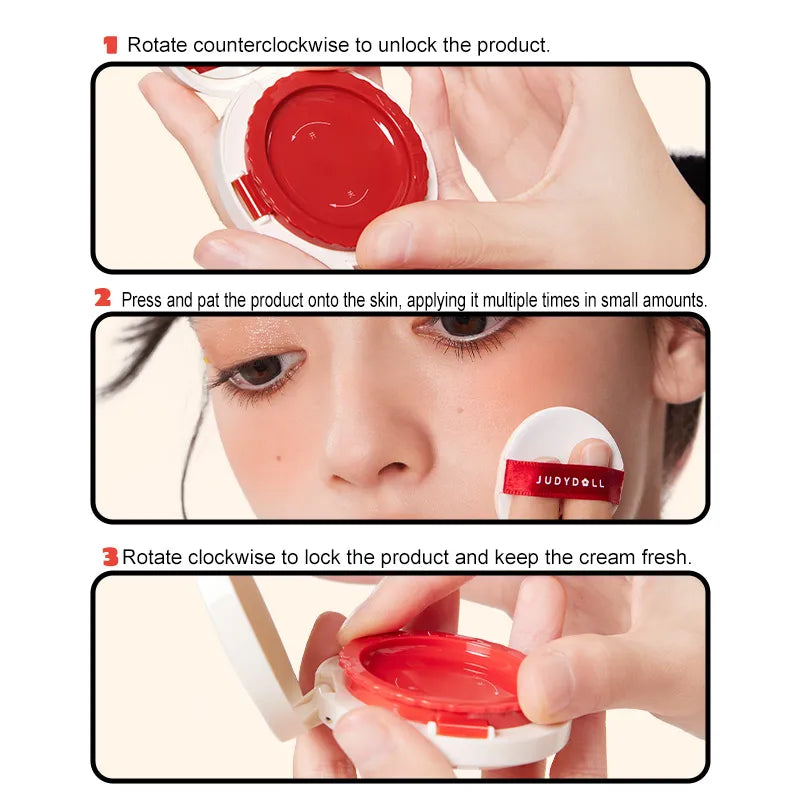 1 Rotate counterclockwise to unlock the product.

2 Press and pat the product onto the skin, applying it multiple times in small amounts.

JUDYDOLL

3 Rotate clockwise to lock the product and keep the cream fresh.