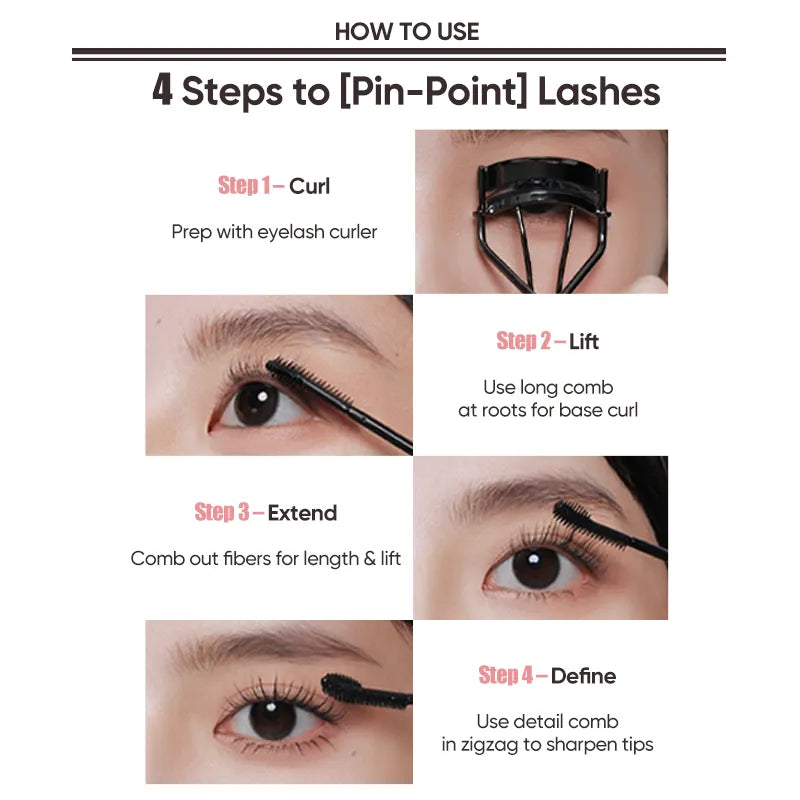 HOW TO USE

4 Steps to [Pin-Point] Lashes

Step 1 – Curl

Prep with eyelash curler

Step 2 – Lift

Use long comb at roots for base curl

Step 3 – Extend

Comb out fibers for length & lift

Step 4 – Define

Use detail comb in zigzag to sharpen tips