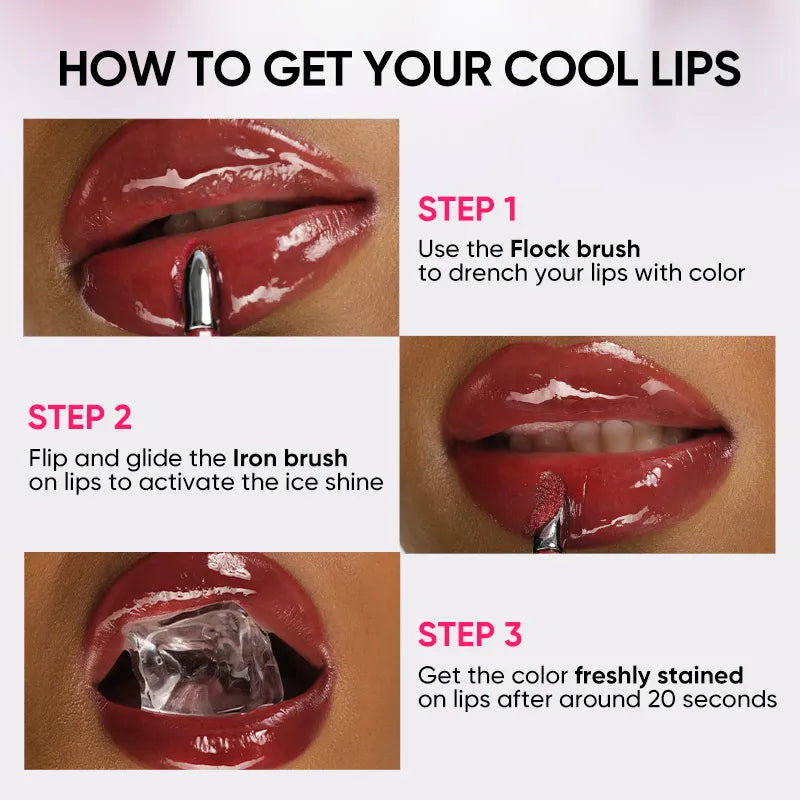 HOW TO GET YOUR COOL LIPS

STEP 1
Use the Flock brush to drench your lips with color

STEP 2
Flip and glide the Iron brush on lips to activate the ice shine

STEP 3
Get the color freshly stained on lips after around 20 seconds