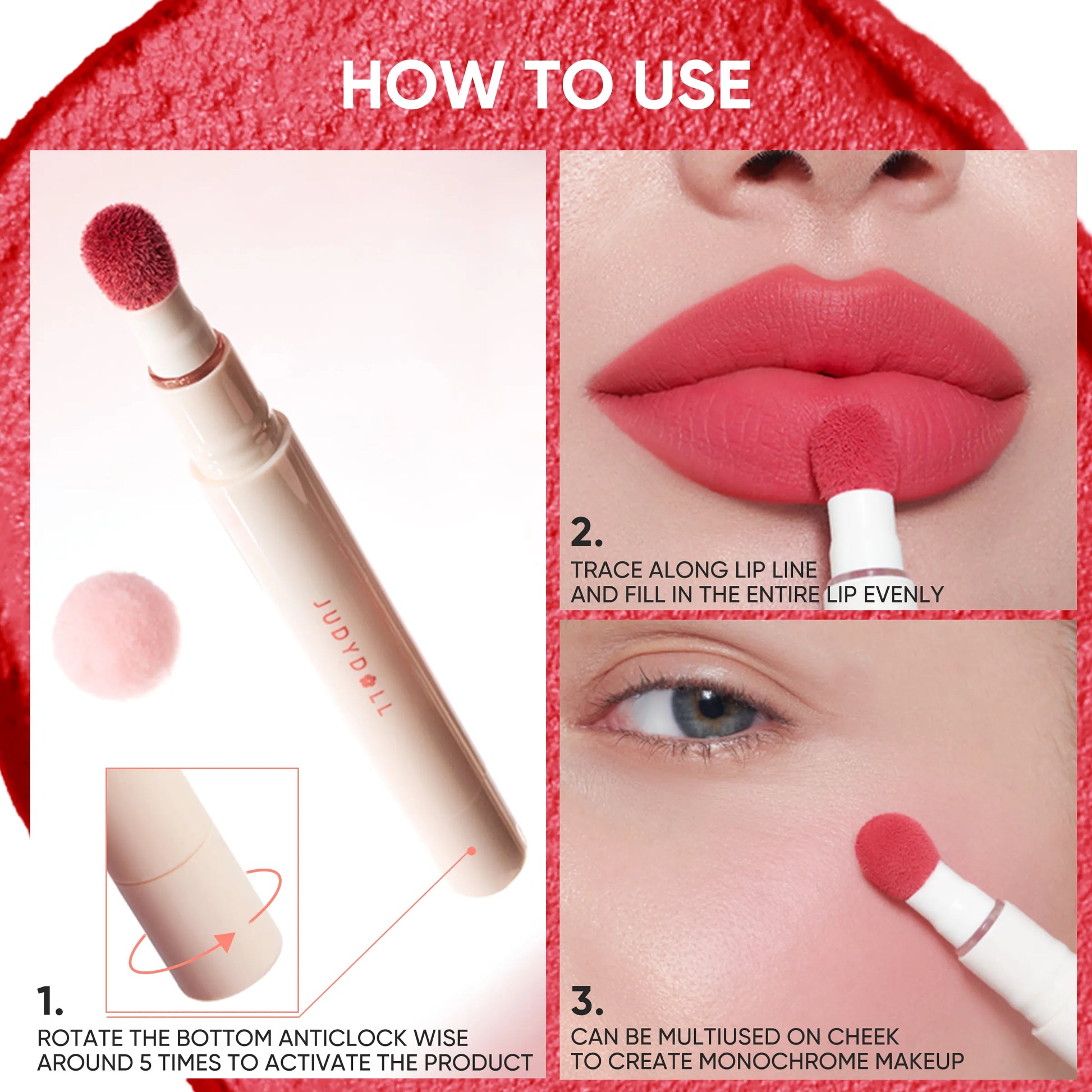 HOW TO USE

JUDYDOLL

1.
ROTATE THE BOTTOM ANTICLOCK WISE AROUND 5 TIMES TO ACTIVATE THE PRODUCT

2.
TRACE ALONG LIP LINE AND FILL IN THE ENTIRE LIP EVENLY

3.
CAN BE MULTIUSED ON CHEEK TO CREATE MONOCHROME MAKEUP