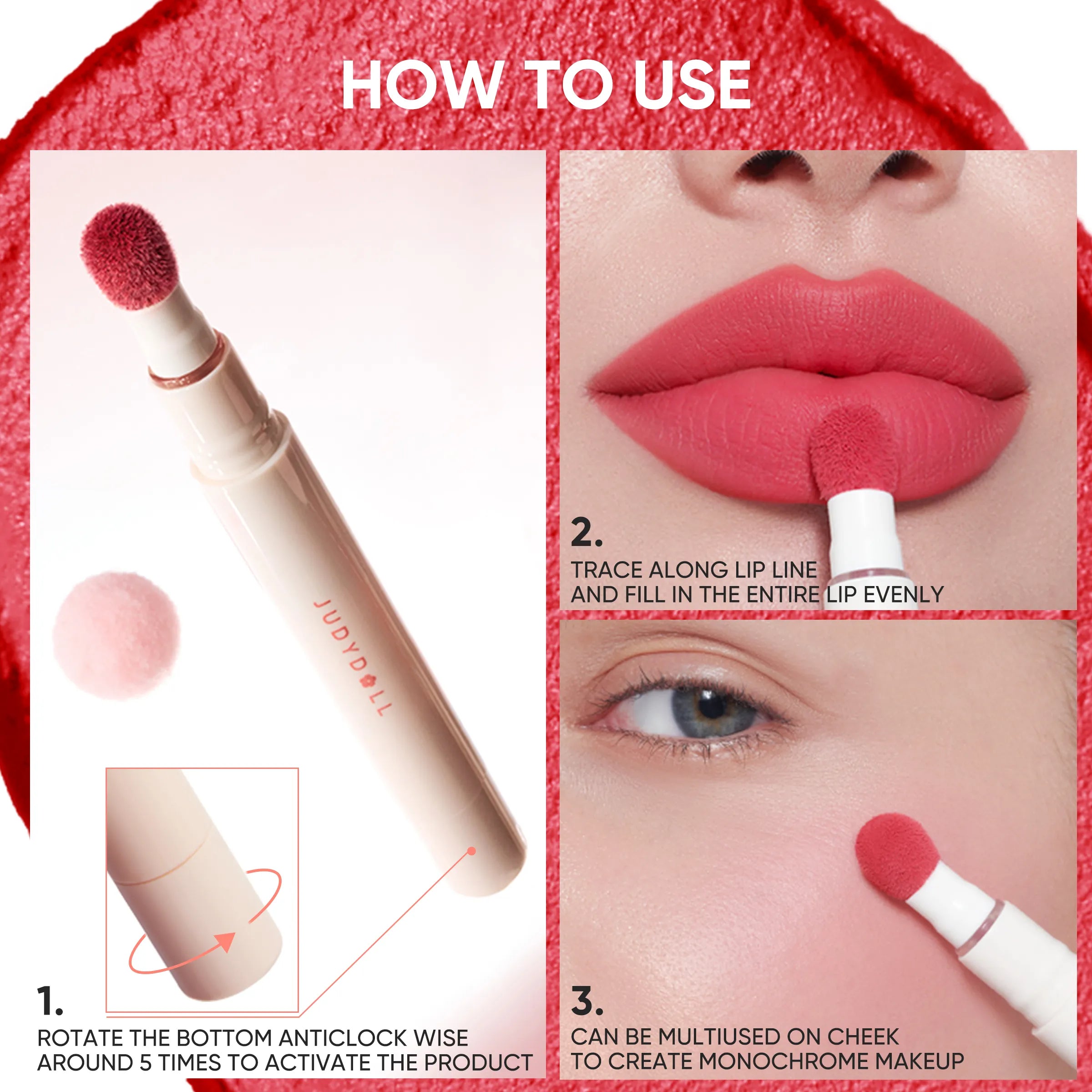 HOW TO USE

JUDYDOLL

1.
ROTATE THE BOTTOM ANTICLOCK WISE
AROUND 5 TIMES TO ACTIVATE THE PRODUCT

2.
TRACE ALONG LIP LINE
AND FILL IN THE ENTIRE LIP EVENLY

3.
CAN BE MULTIUSED ON CHEEK
TO CREATE MONOCHROME MAKEUP