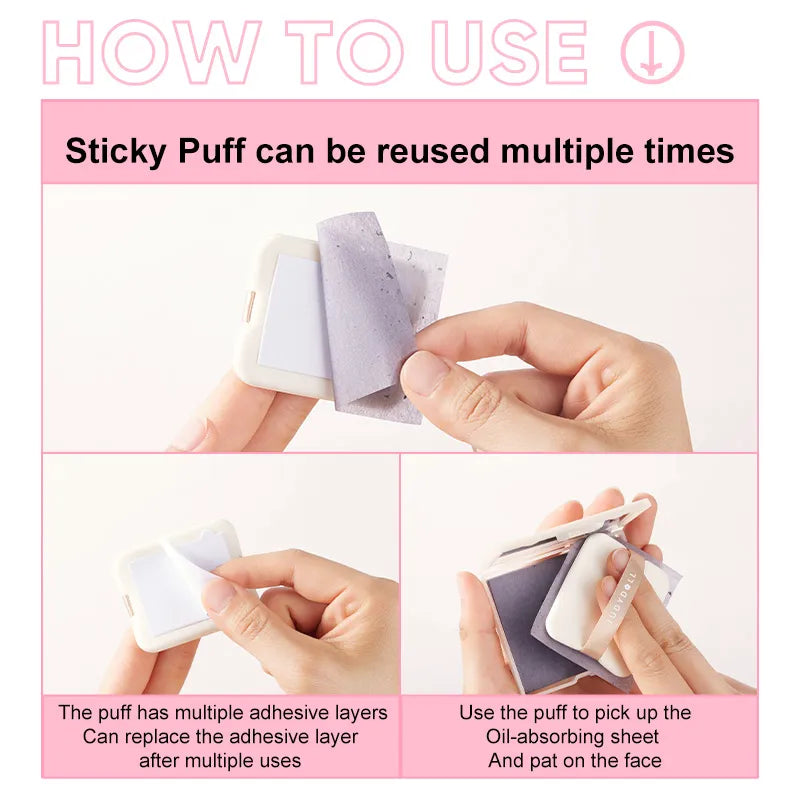 HOW TO USE

Sticky Puff can be reused multiple times

JUDYDOLL

The puff has multiple adhesive layers
Can replace the adhesive layer
after multiple uses

Use the puff to pick up the
Oil-absorbing sheet
And pat on the face