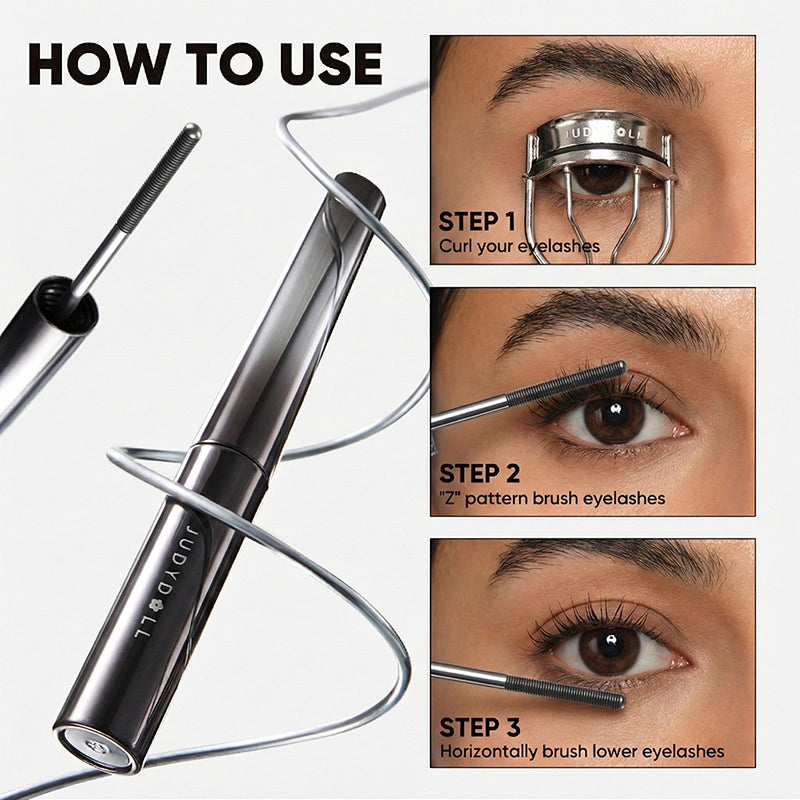 HOW TO USE

JUDYDOLL

JUDYDOLL

STEP 1
Curl your eyelashes

STEP 2
"Z" pattern brush eyelashes

STEP 3
Horizontally brush lower eyelashes