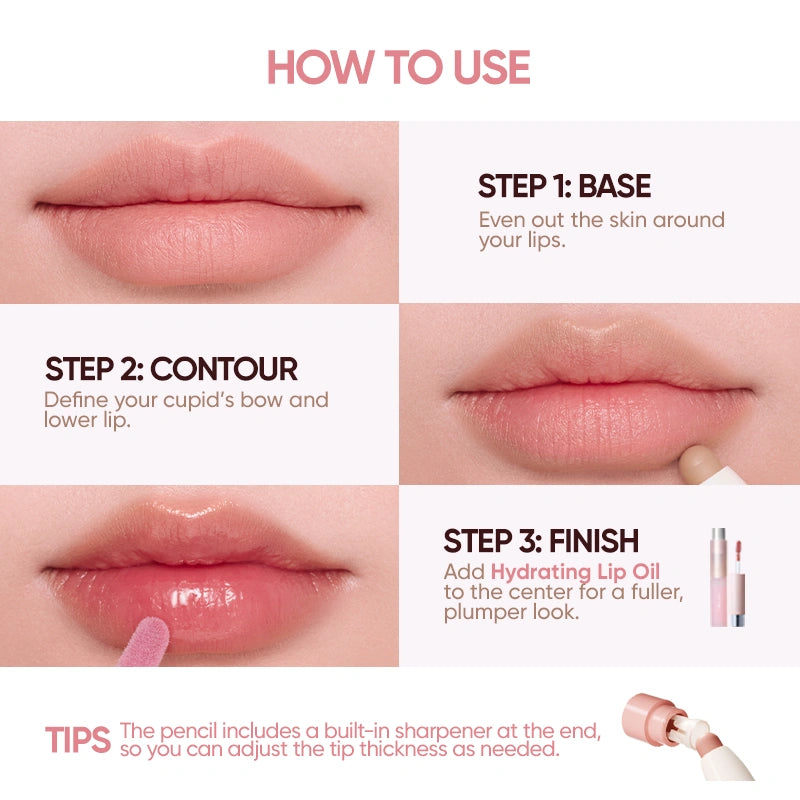 HOW TO USE

STEP 1: BASE
Even out the skin around your lips.

STEP 2: CONTOUR
Define your cupid's bow and lower lip.

STEP 3: FINISH
Add Hydrating Lip Oil to the center for a fuller, plumper look.

TIPS The pencil includes a built-in sharpener at the end, so you can adjust the tip thickness as needed.