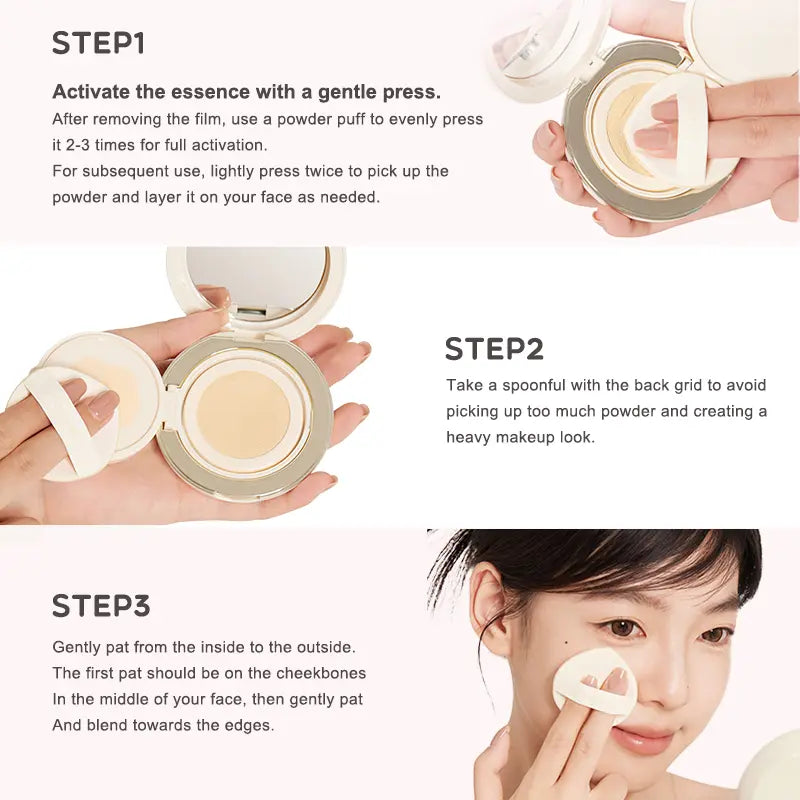 STEP1

Activate the essence with a gentle press.
After removing the film, use a powder puff to evenly press it 2-3 times for full activation.
For subsequent use, lightly press twice to pick up the powder and layer it on your face as needed.

STEP2

Take a spoonful with the back grid to avoid picking up too much powder and creating a heavy makeup look.

STEP3

Gently pat from the inside to the outside.
The first pat should be on the cheekbones
In the middle of your face, then gently pat
And blend towards the edges.