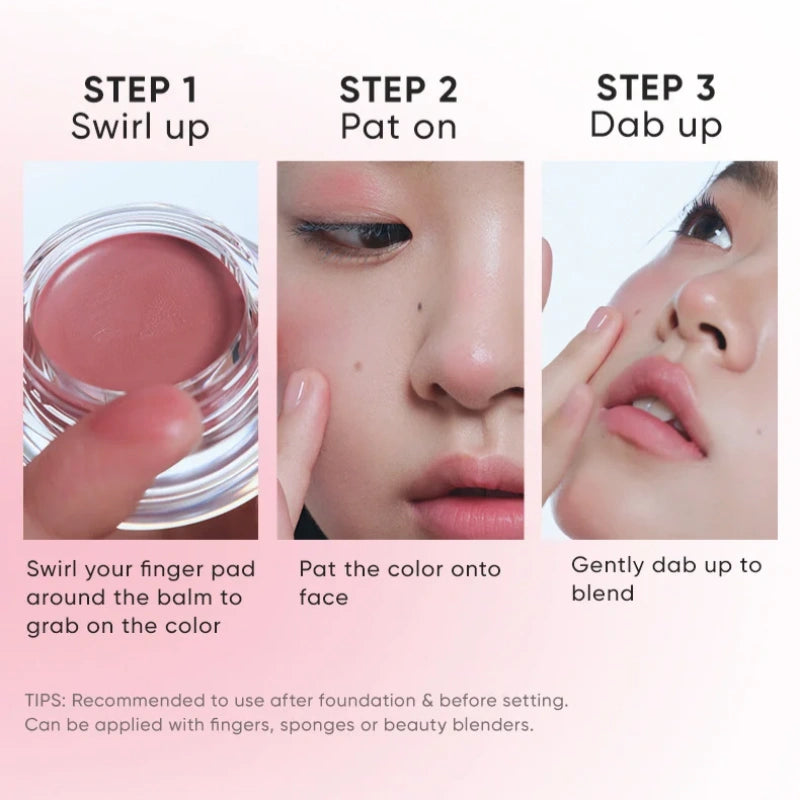 STEP 1
Swirl up

Swirl your finger pad around the balm to grab on the color

STEP 2
Pat on

Pat the color onto face

STEP 3
Dab up

Gently dab up to blend

TIPS: Recommended to use after foundation & before setting.
Can be applied with fingers, sponges or beauty blenders.