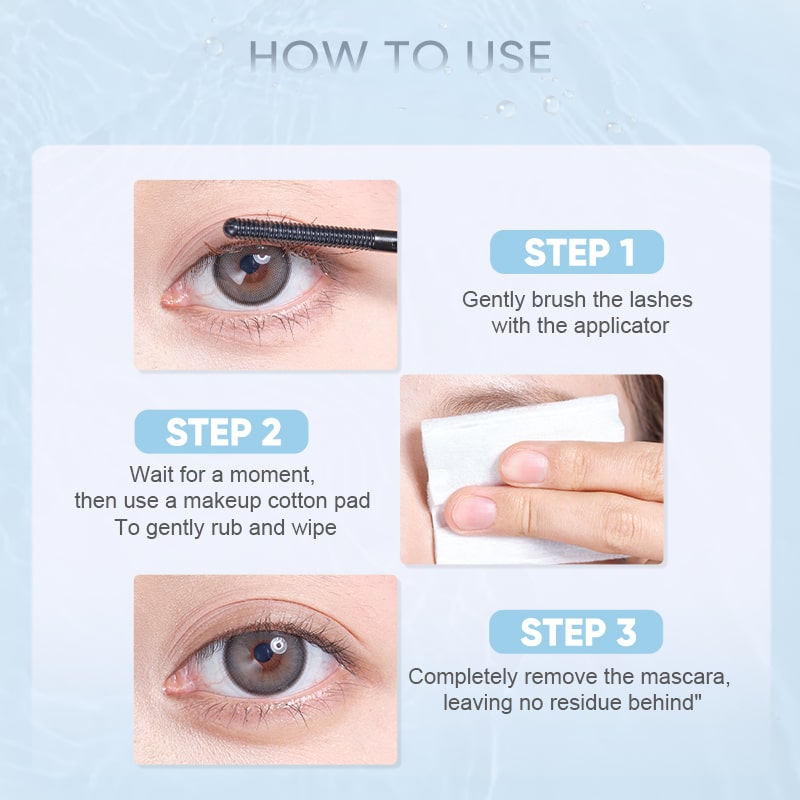 HOW TO USE

STEP 1

Gently brush the lashes with the applicator

STEP 2

Wait for a moment, then use a makeup cotton pad To gently rub and wipe

STEP 3

Completely remove the mascara, leaving no residue behind"