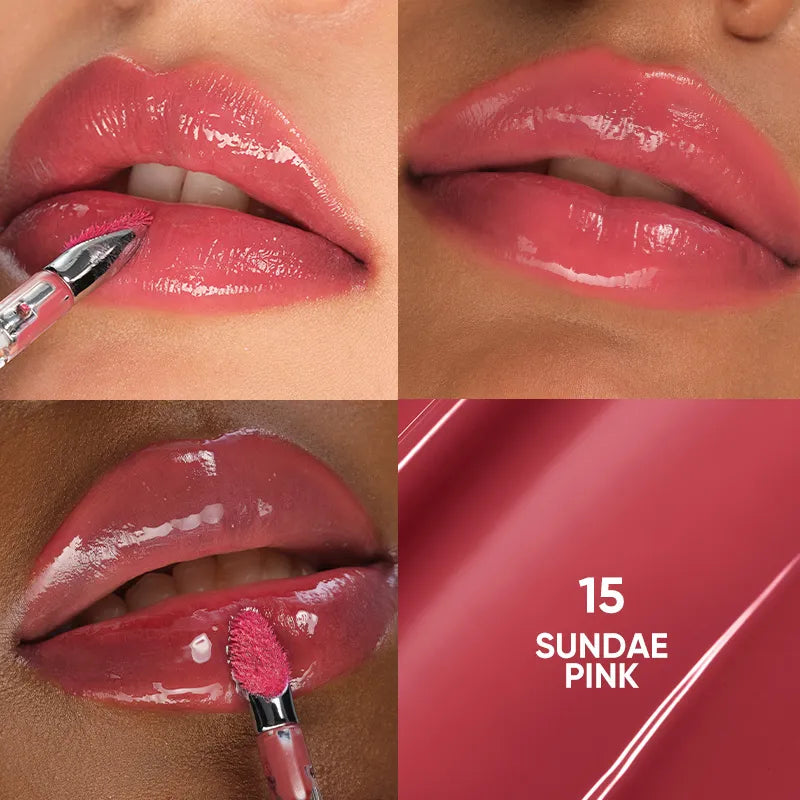 15
SUNDAE
PINK