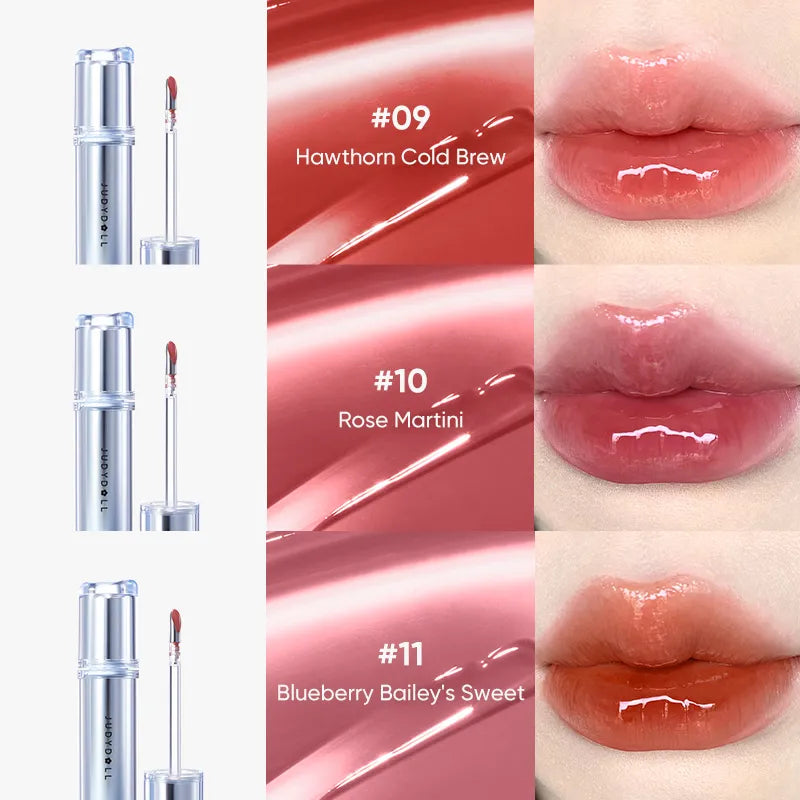 JUDYDOLL

#09
Hawthorn Cold Brew

JUDYDOLL

#10
Rose Martini

JUDYDOLL

#11
Blueberry Bailey's Sweet