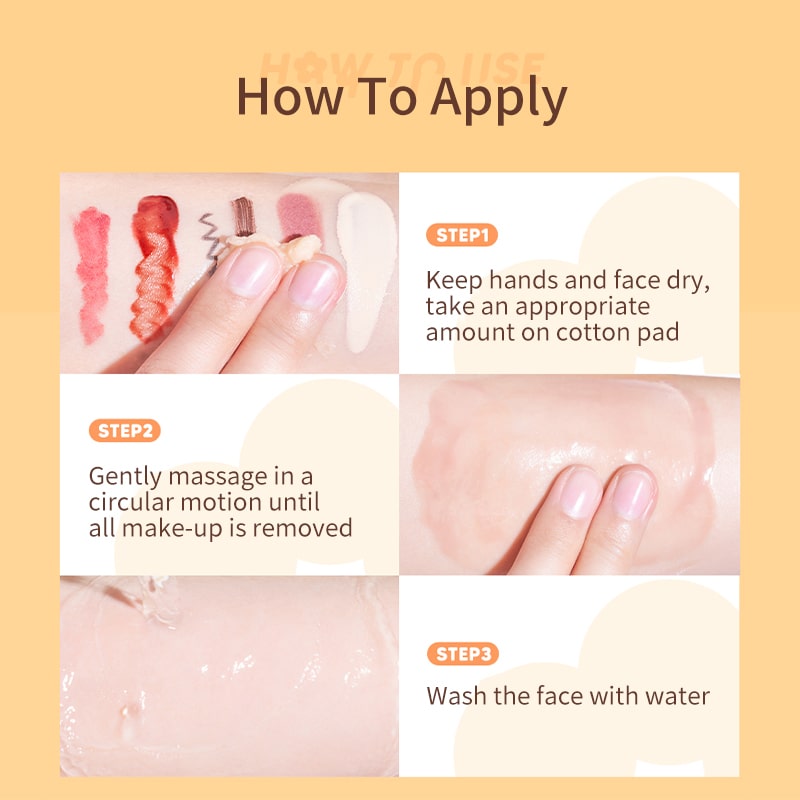 HOW TO USE

How To Apply

STEP1

Keep hands and face dry, take an appropriate amount on cotton pad

STEP2

Gently massage in a circular motion until all make-up is removed

STEP3

Wash the face with water