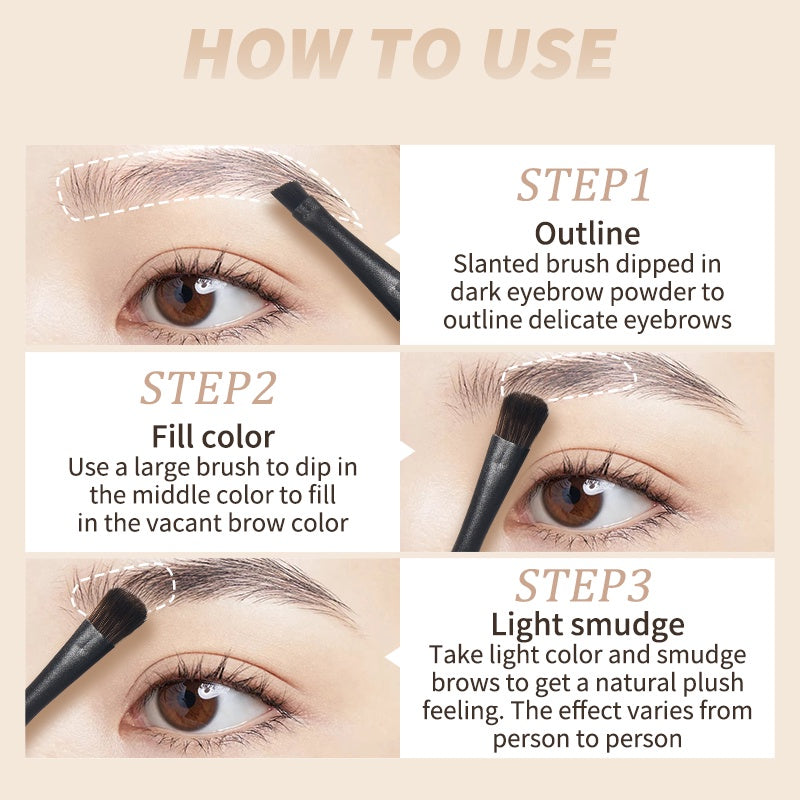 HOW TO USE

STEP1
Outline
Slanted brush dipped in dark eyebrow powder to outline delicate eyebrows

STEP2
Fill color
Use a large brush to dip in the middle color to fill in the vacant brow color

STEP3
Light smudge
Take light color and smudge brows to get a natural plush feeling. The effect varies from person to person