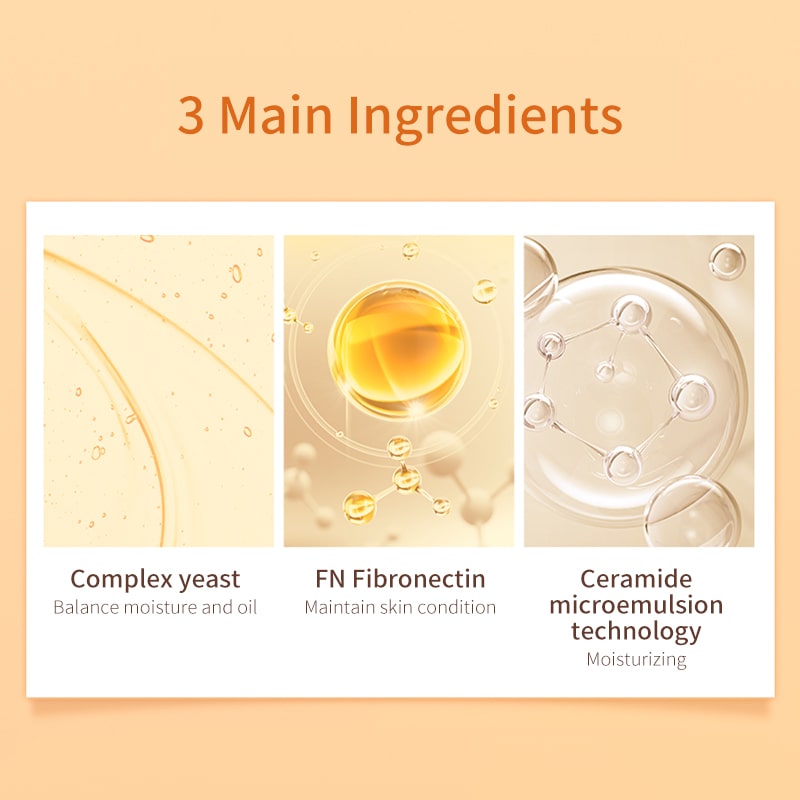 3 Main Ingredients

Complex yeast
Balance moisture and oil

FN Fibronectin
Maintain skin condition

Ceramide microemulsion technology
Moisturizing